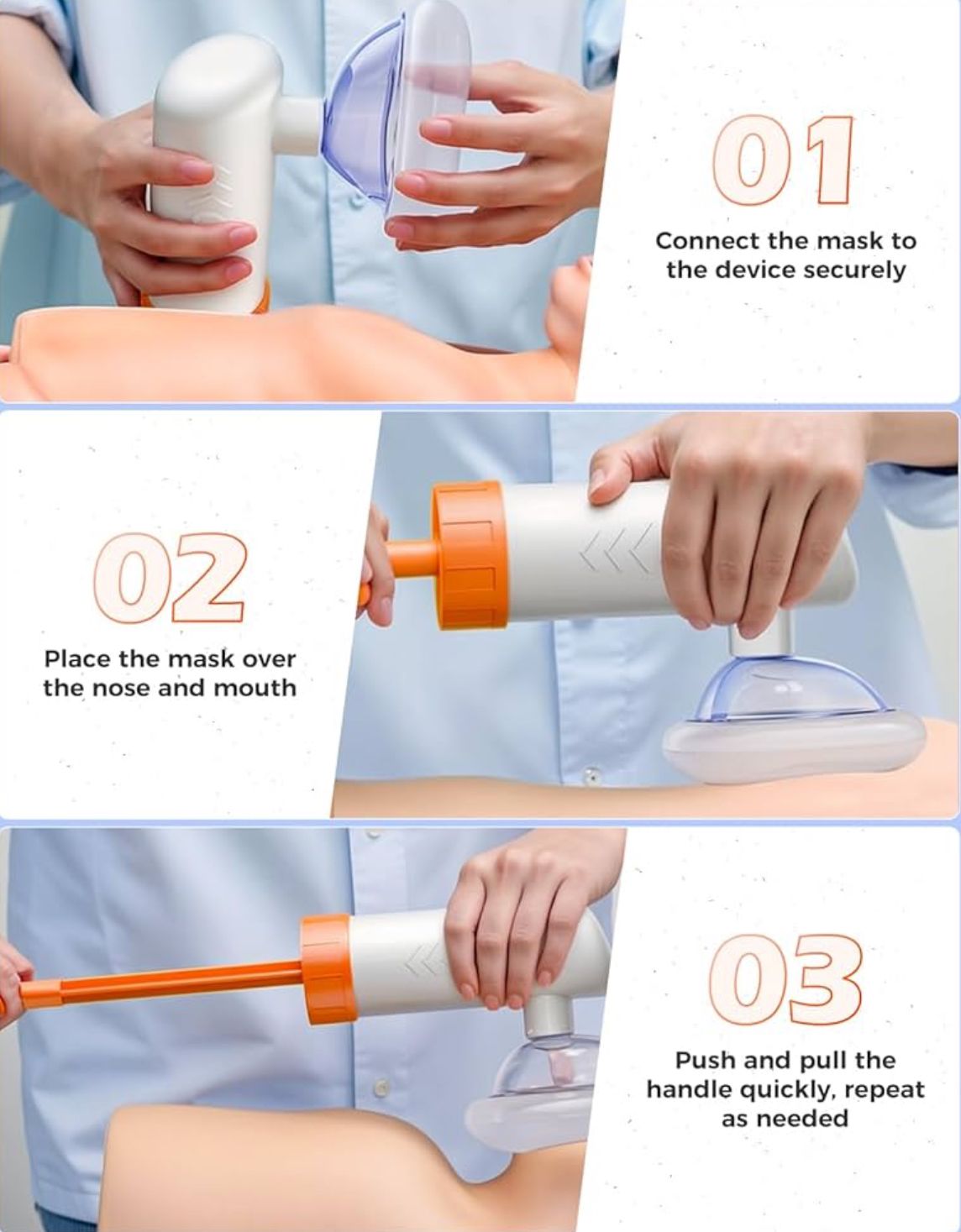 01

Connect the mask to the device securely

02

Place the mask over the nose and mouth

03

Push and pull the handle quickly, repeat as needed