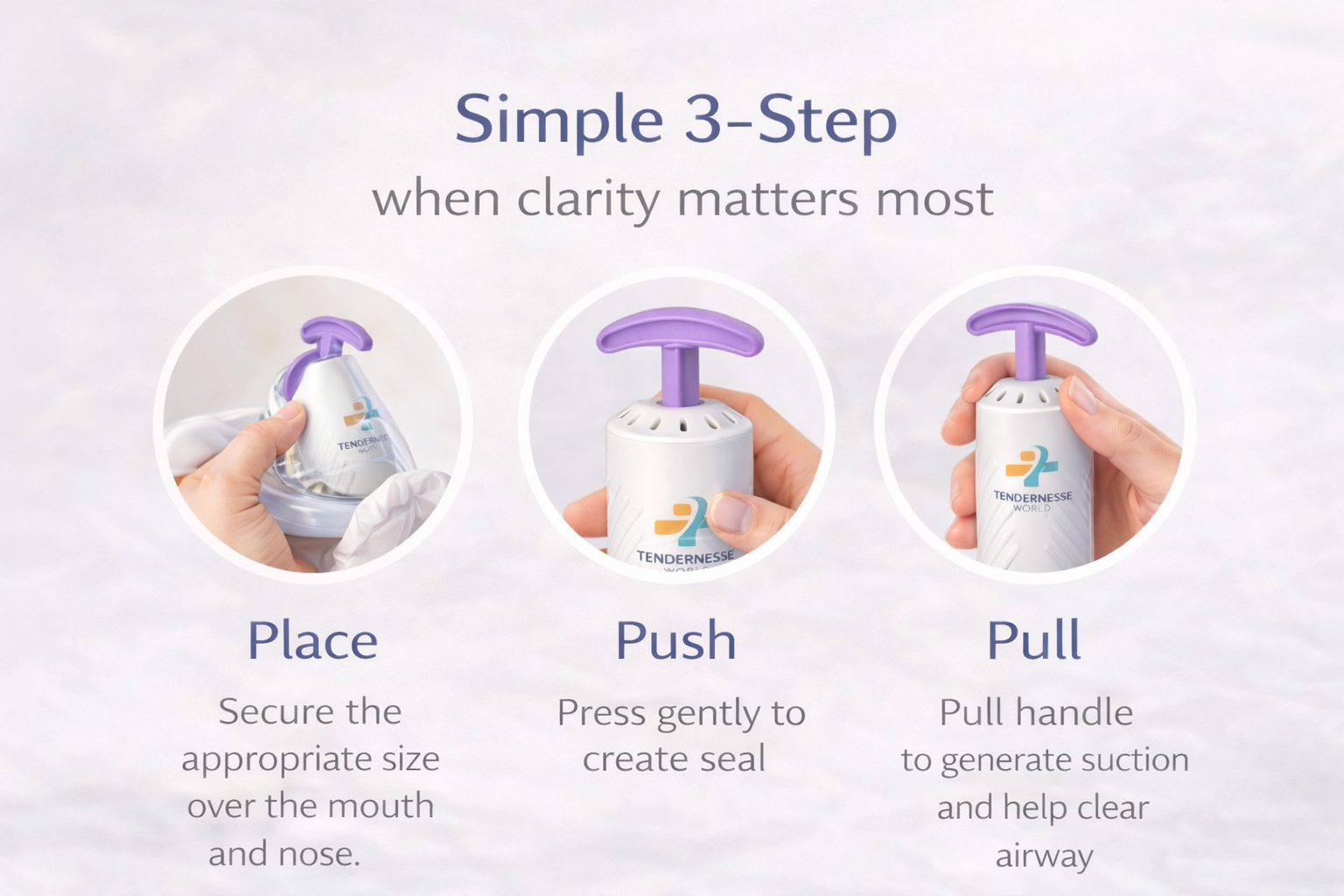 Simple 3-Step
when clarity matters most

TENDERNESSE WORLD

TENDERNESSE WORLD

TENDERNESSE WORLD

Place
Secure the appropriate size over the mouth and nose.

Push
Press gently to create seal

Pull
Pull handle to generate suction and help clear airway